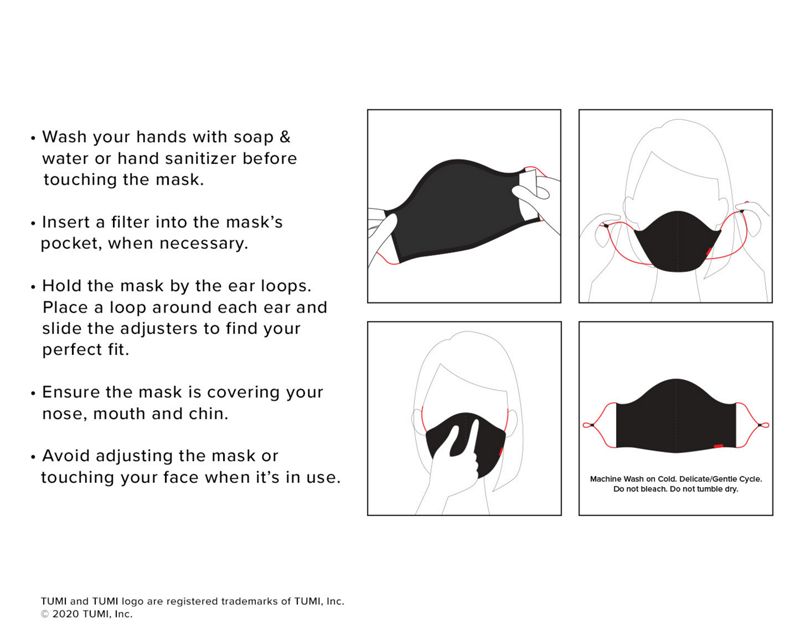 • Wash your hands with soap & water or hand sanitizer before touching the mask.

• Insert a filter into the mask's pocket, when necessary.

• Hold the mask by the ear loops. Place a loop around each ear and slide the adjusters to find your perfect fit.

• Ensure the mask is covering your nose, mouth and chin.

• Avoid adjusting the mask or touching your face when it's in use.

Machine Wash on Cold. Delicate/Gentle Cycle. Do not bleach. Do not tumble dry.

TUMI and TUMI logo are registered trademarks of TUMI, Inc.
© 2020 TUMI, Inc.